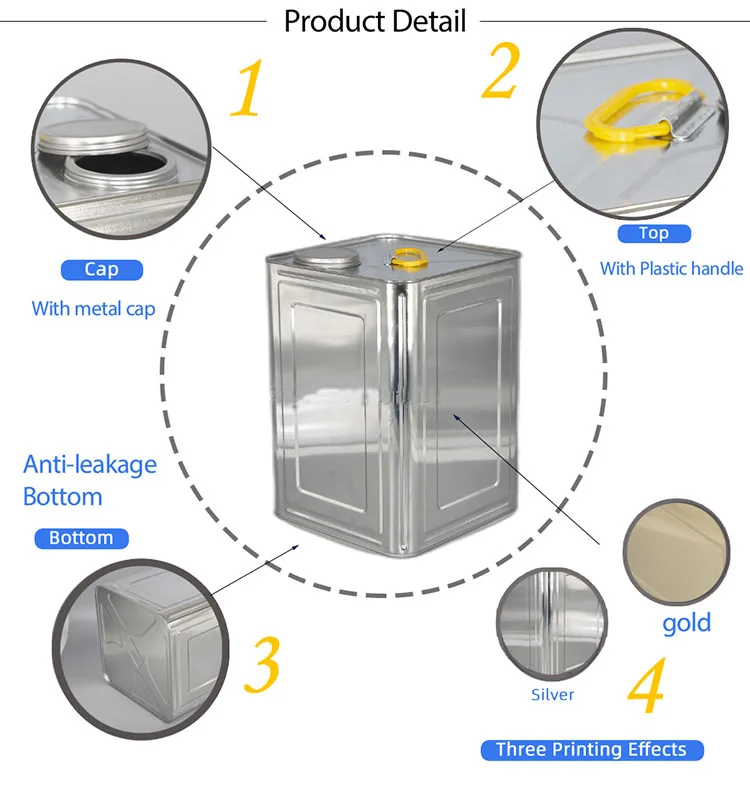 Product Detail

1

Cap

With metal cap

2

Top

With Plastic handle

Anti-leakage Bottom

Bottom

3

gold

Silver

4

Three Printing Effects